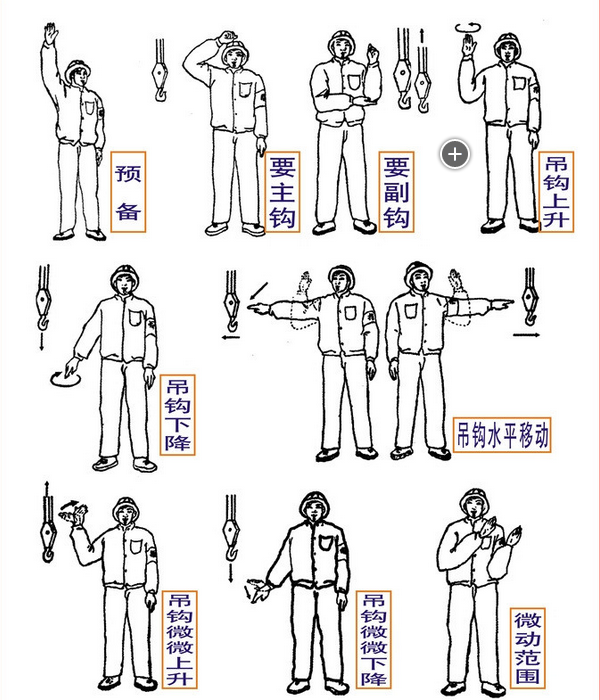 预备

要主钩

要副钩

吊钩上升

吊钩下降

吊钩水平移动

吊钩微微上升

吊钩微微下降

微动范围